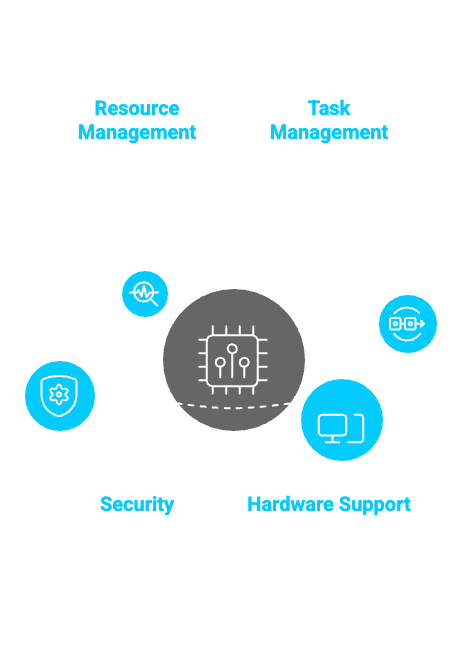 Resource Management

Task Management

Security

Hardware Support